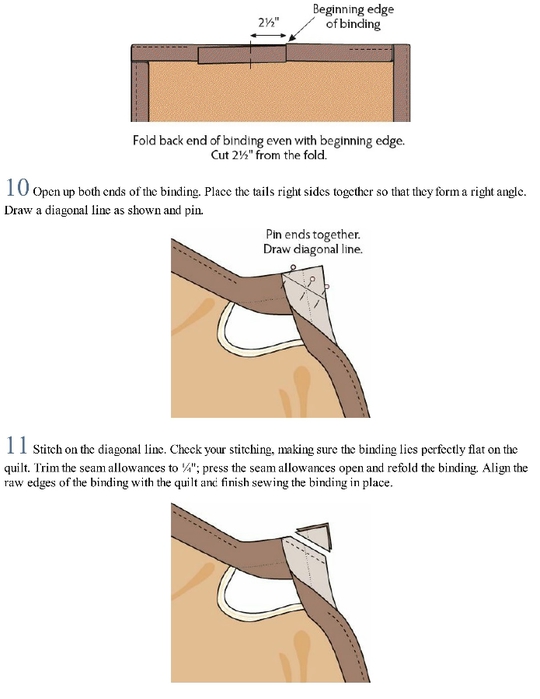 2½"

Beginning edge of binding

Fold back end of binding even with beginning edge. Cut 2½" from the fold.

10 Open up both ends of the binding. Place the tails right sides together so that they form a right angle. Draw a diagonal line as shown and pin.

Pin ends together. Draw diagonal line.

11 Stitch on the diagonal line. Check your stitching, making sure the binding lies perfectly flat on the quilt. Trim the seam allowances to ¼"; press the seam allowances open and refold the binding. Align the raw edges of the binding with the quilt and finish sewing the binding in place.