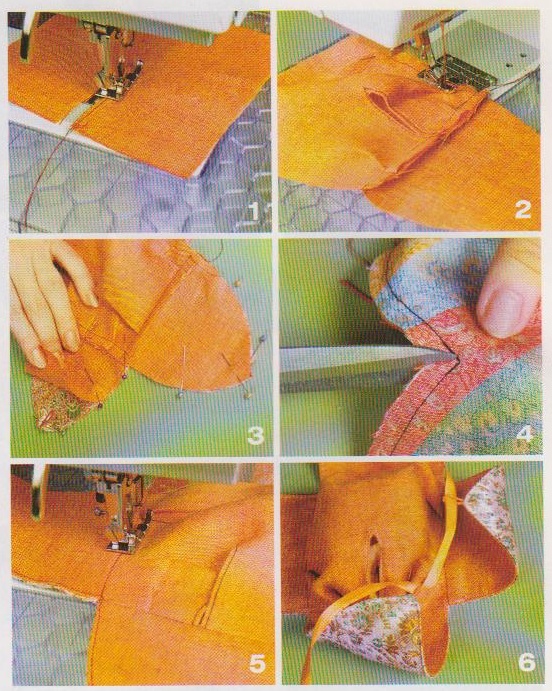 1
2
3
4
5
6