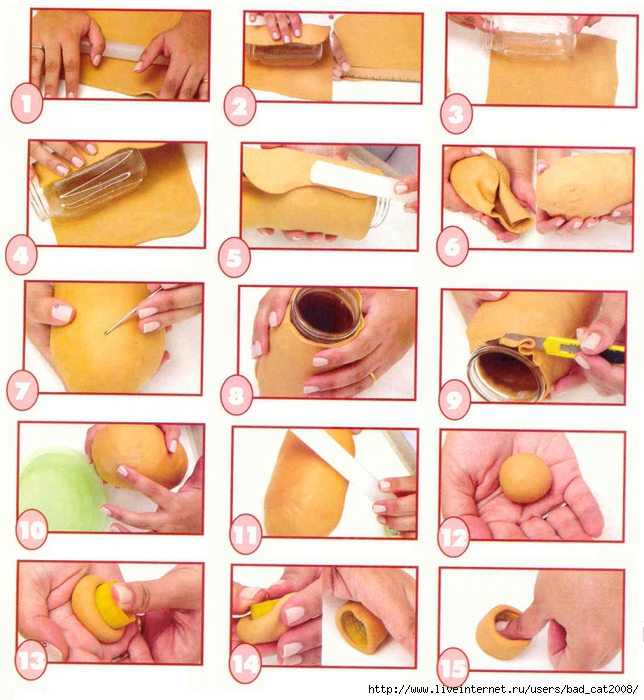 1
2
3
4
5
6
7
8
9
10
11
12
13
14
15
http://www.liveinternet.ru/users/bad_cat2008/