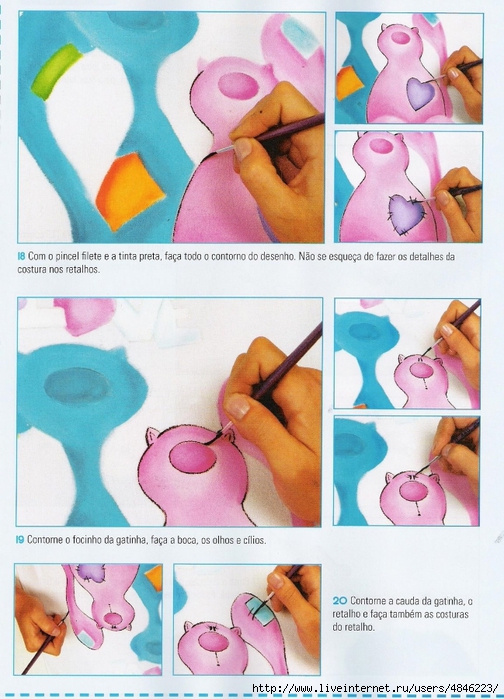 18 Com o pincel filete e a tinta preta, faça todo o contorno do desenho. Não se esqueça de fazer os detalhes da costura nos retalhos.

19 Contorne o focinho da gatinha, faça a boca, os olhos e cílios.

20 Contorne a cauda da gatinha, o retalho e faça também as costuras do retalho.

http://www.liveinternet.ru/users/4846223/