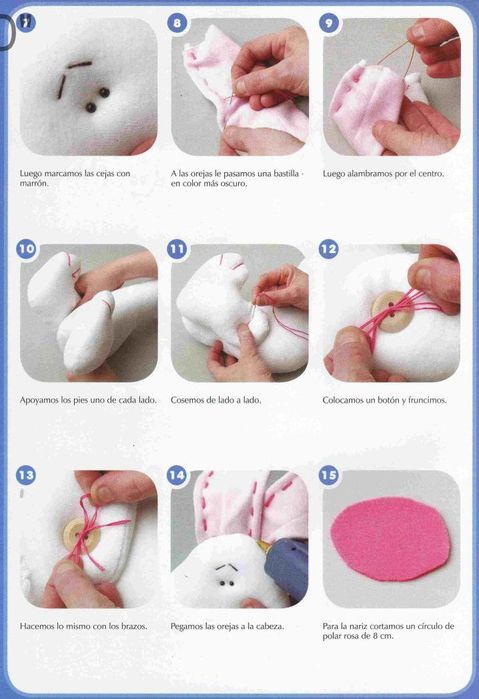 7

Luego marcamos las cejas con marrón.

8

A las orejas le pasamos una bastilla en color más oscuro.

9

Luego alambramos por el centro.

10

Apoyamos los pies uno de cada lado.

11

Cosemos de lado a lado.

12

Colocamos un botón y fruncimos.

13

Hacemos lo mismo con los brazos.

14

Pegamos las orejas a la cabeza.

15

Para la nariz cortamos un círculo de polar rosa de 8 cm.