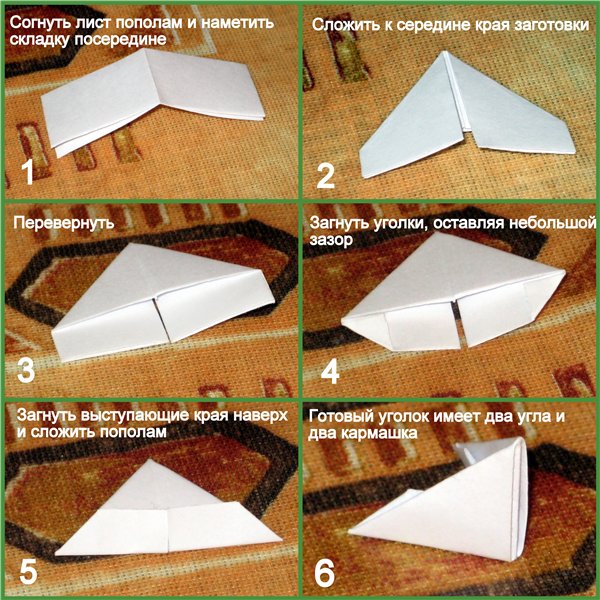 Согнуть лист пополам и наметить складку посередине

1

Сложить к середине края заготовки

2

Перевернуть

3

Загнуть уголки, оставляя небольшой зазор

4

Загнуть выступающие края наверх и сложить пополам

5

Готовый уголок имеет два угла и два кармашка

6