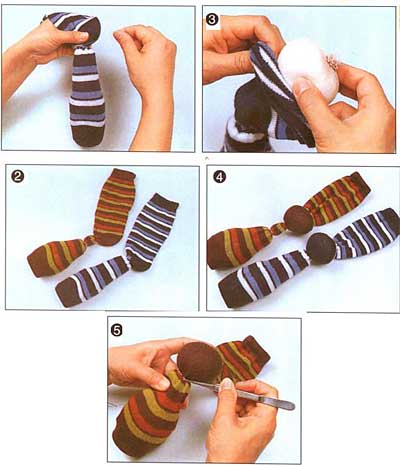 3

2

4

5