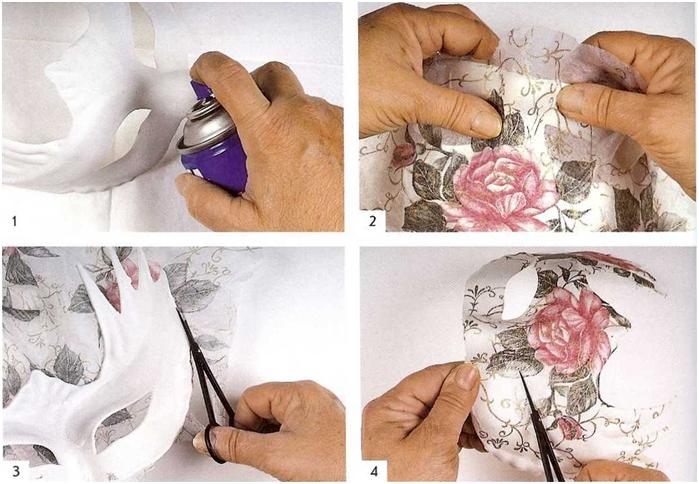 1

2

3

4