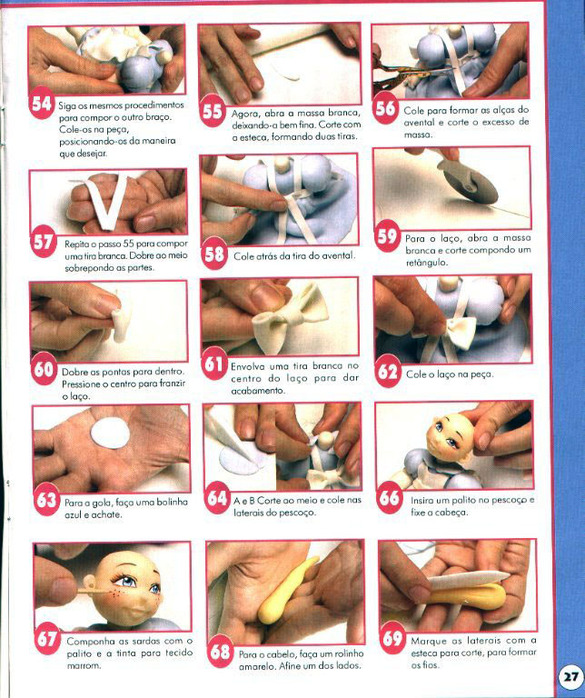 54 Siga os mesmos procedimentos para compor o outro braço. Cole-os na peça, posicionando-os da maneira que desejar.

55 Agora, abra a massa branca, deixando-a bem fina. Corte com a esteca, formando duas tiras.

56 Cole para formar as alças do avental e corte o excesso de massa.

57 Repita o passo 55 para compor uma tira branca. Dobre ao meio sobrepondo as partes.

58 Cole atrás da tira do avental.

59 Para o laço, abra a massa branca e corte compondo um retângulo.

60 Dobre as pontas para dentro. Pressione o centro para franzir o laço.

61 Envolva uma tira branca no centro do laço para dar acabamento.

62 Cole o laço na peça.

63 Para a gola, faça uma bolinha azul e achate.

64 A e B Corte ao meio e cole nas laterais do pescoço.

66 Insira um palito no pescoço e fixe a cabeça.

67 Componha as sardas com o palito e a tinta para tecido marrom.

68 Para o cabelo, faça um rolinho amarelo. Afine um dos lados.

69 Marque as laterais com a esteca para corte, para formar os fios.

27