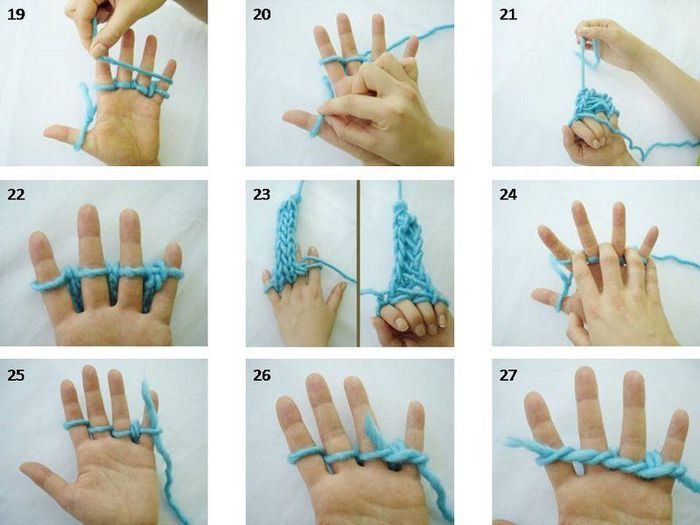 19

20

21

22

23

24

25

26

27