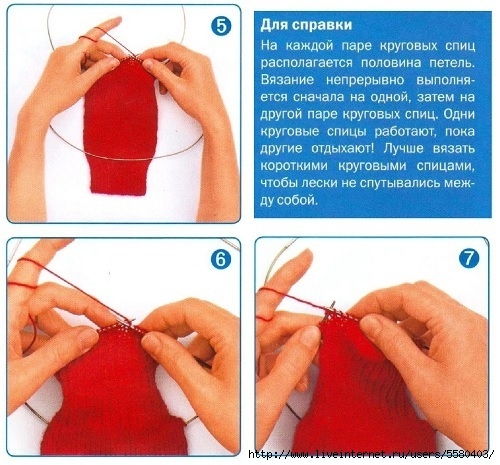 5

Для справки
На каждой паре круговых спиц располагается половина петель. Вязание непрерывно выполняется сначала на одной, затем на другой паре круговых спиц. Одни круговые спицы работают, пока другие отдыхают! Лучше вязать короткими круговыми спицами, чтобы лески не спутывались между собой.

6

7

http://www.liveinternet.ru/users/5580403/