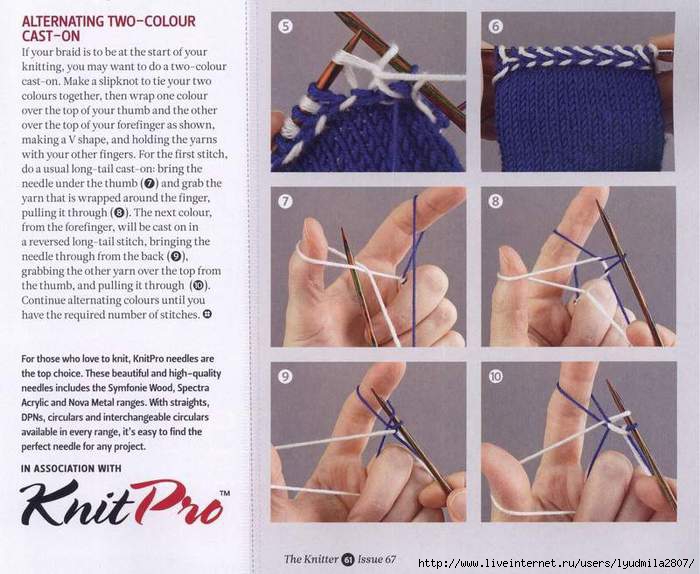 ALTERNATING TWO-COLOUR CAST-ON

If your braid is to be at the start of your knitting, you may want to do a two-colour cast-on. Make a slipknot to tie your two colours together, then wrap one colour over the top of your thumb and the other over the top of your forefinger as shown, making a V shape, and holding the yarns with your other fingers. For the first stitch, do a usual long-tail cast-on: bring the needle under the thumb (7) and grab the yarn that is wrapped around the finger, pulling it through (8). The next colour, from the forefinger, will be cast on in a reversed long-tail stitch, bringing the needle through from the back (9), grabbing the other yarn over the top from the thumb, and pulling it through (10). Continue alternating colours until you have the required number of stitches.

For those who love to knit, KnitPro needles are the top choice. These beautiful and high-quality needles includes the Symfonie Wood, Spectra Acrylic and Nova Metal ranges. With straights, DPNs, circulars and interchangeable circulars available in every range, it's easy to find the perfect needle for any project.

IN ASSOCIATION WITH

KnitPro™

5

6

7

8

9

10

The Knitter 61 Issue 67

http://www.liveinternet.ru/users/lyudmila2807/