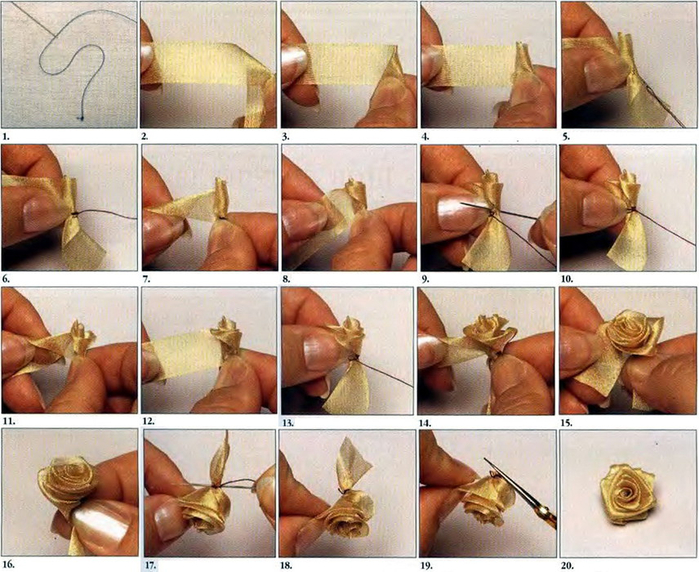 1.
2.
3.
4.
5.
6.
7.
8.
9.
10.
11.
12.
13.
14.
15.
16.
17.
18.
19.
20.