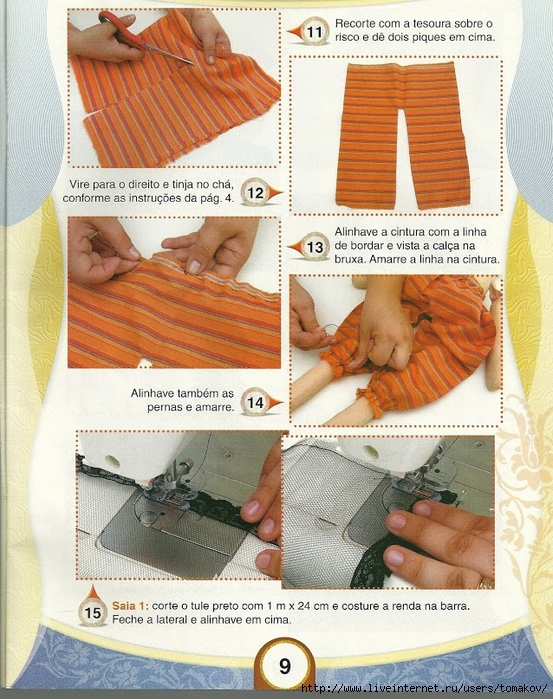 11
Recorte com a tesoura sobre o risco e dê dois piques em cima.

Vire para o direito e tinja no chá, conforme as instruções da pág. 4.
12

13
Alinhave a cintura com a linha de bordar e vista a calça na bruxa. Amarre a linha na cintura.

Alinhave também as pernas e amarre.
14

15
Saia 1: corte o tule preto com 1 m x 24 cm e costure a renda na barra. Feche a lateral e alinhave em cima.

9

http://www.liveinternet.ru/users/tomakov/