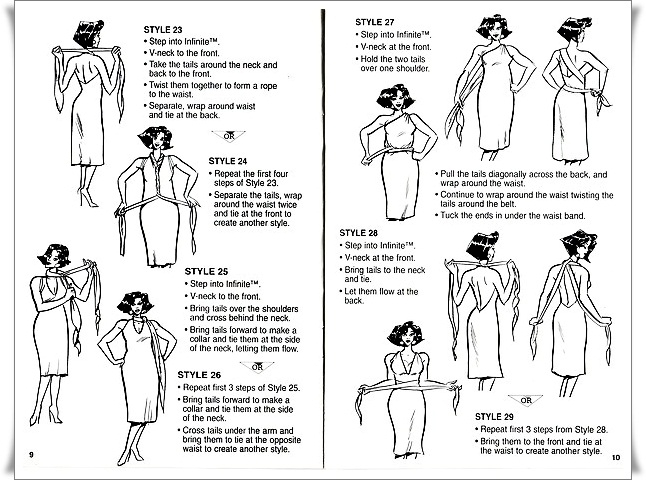 STYLE 23
• Step into Infinite™.
• V-neck to the front.
• Take the tails around the neck and back to the front.
• Twist them together to form a rope to the waist.
• Separate, wrap around waist and tie at the back.

OR

STYLE 24
• Repeat the first four steps of Style 23.
• Separate the tails, wrap around the waist twice and tie at the front to create another style.

STYLE 25
• Step into Infinite™.
• V-neck to the front.
• Bring tails over the shoulders and cross behind the neck.
• Bring tails forward to make a collar and tie them at the side of the neck, letting them flow.

OR

STYLE 26
• Repeat first 3 steps of Style 25.
• Bring tails forward to make a collar and tie them at the side of the neck.
• Cross tails under the arm and bring them to tie at the opposite waist to create another style.

9

STYLE 27
• Step into Infinite™.
• V-neck at the front.
• Hold the two tails over one shoulder.

• Pull the tails diagonally across the back, and wrap around the waist.
• Continue to wrap around the waist twisting the tails around the belt.
• Tuck the ends in under the waist band.

STYLE 28
• Step into Infinite™.
• V-neck at the front.
• Bring tails to the neck and tie.
• Let them flow at the back.

OR

STYLE 29
• Repeat first 3 steps from Style 28.
• Bring them to the front and tie at the waist to create another style.

10