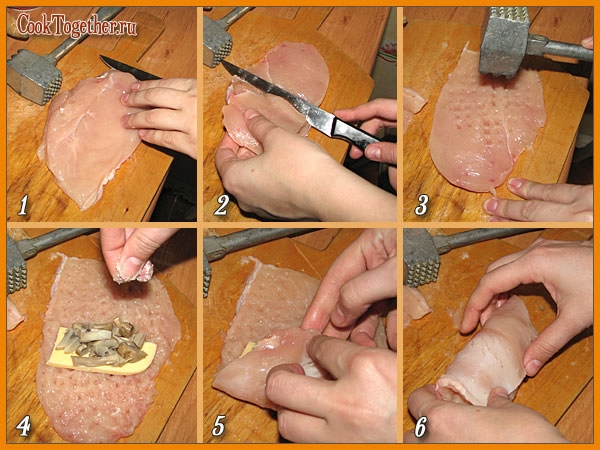 CookTogether.ru

1

2

3

4

5

6