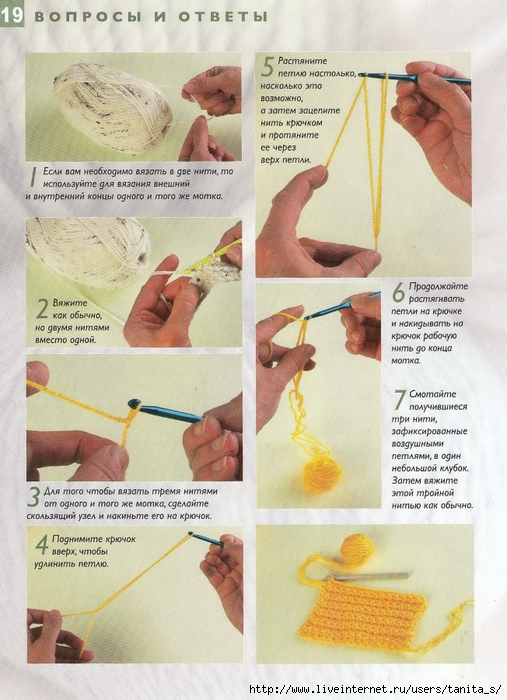 19 ВОПРОСЫ И ОТВЕТЫ

1 Если вам необходимо вязать в две нити, то используйте для вязания внешний и внутренний концы одного и того же мотка.

2 Вяжите как обычно, но двумя нитями вместо одной.

3 Для того чтобы вязать тремя нитями от одного и того же мотка, сделайте скользящий узел и накиньте его на крючок.

4 Поднимите крючок вверх, чтобы удлинить петлю.

5 Растяните петлю настолько, насколько это возможно, а затем зацепите нить крючком и протяните ее через верх петли.

6 Продолжайте растягивать петли на крючке и накидывать на крючок рабочую нить до конца мотка.

7 Смотайте получившиеся три нити, зафиксированные воздушными петлями, в один небольшой клубок. Затем вяжите этой тройной нитью как обычно.

http://www.liveinternet.ru/users/tanita_s/